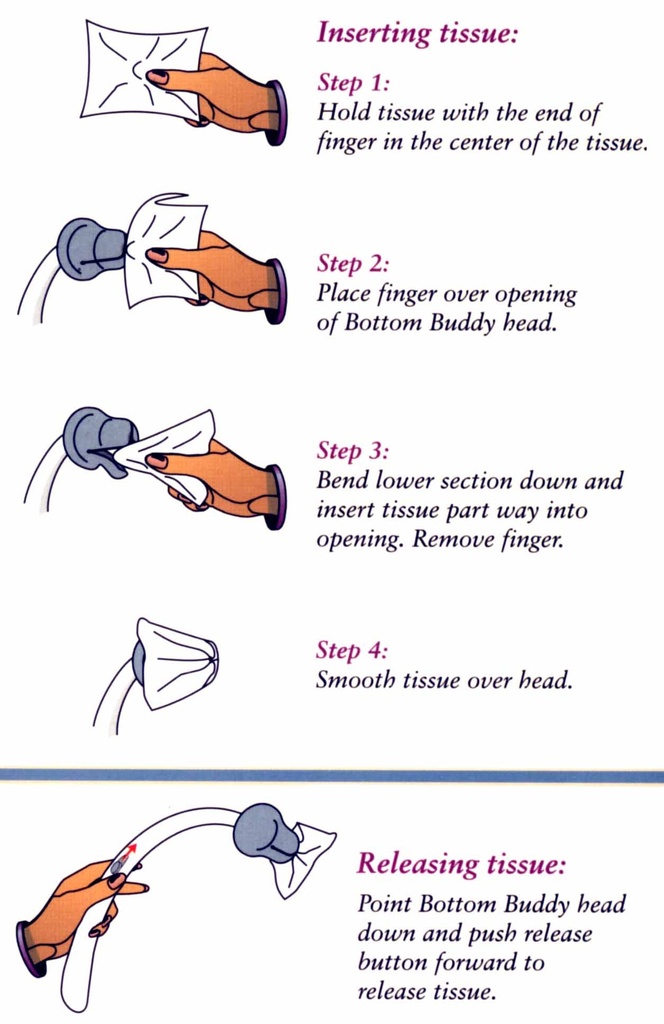 Inserting tissue:

Step 1:
Hold tissue with the end of finger in the center of the tissue.

Step 2:
Place finger over opening of Bottom Buddy head.

Step 3:
Bend lower section down and insert tissue part way into opening. Remove finger.

Step 4:
Smooth tissue over head.

Releasing tissue:
Point Bottom Buddy head down and push release button forward to release tissue.